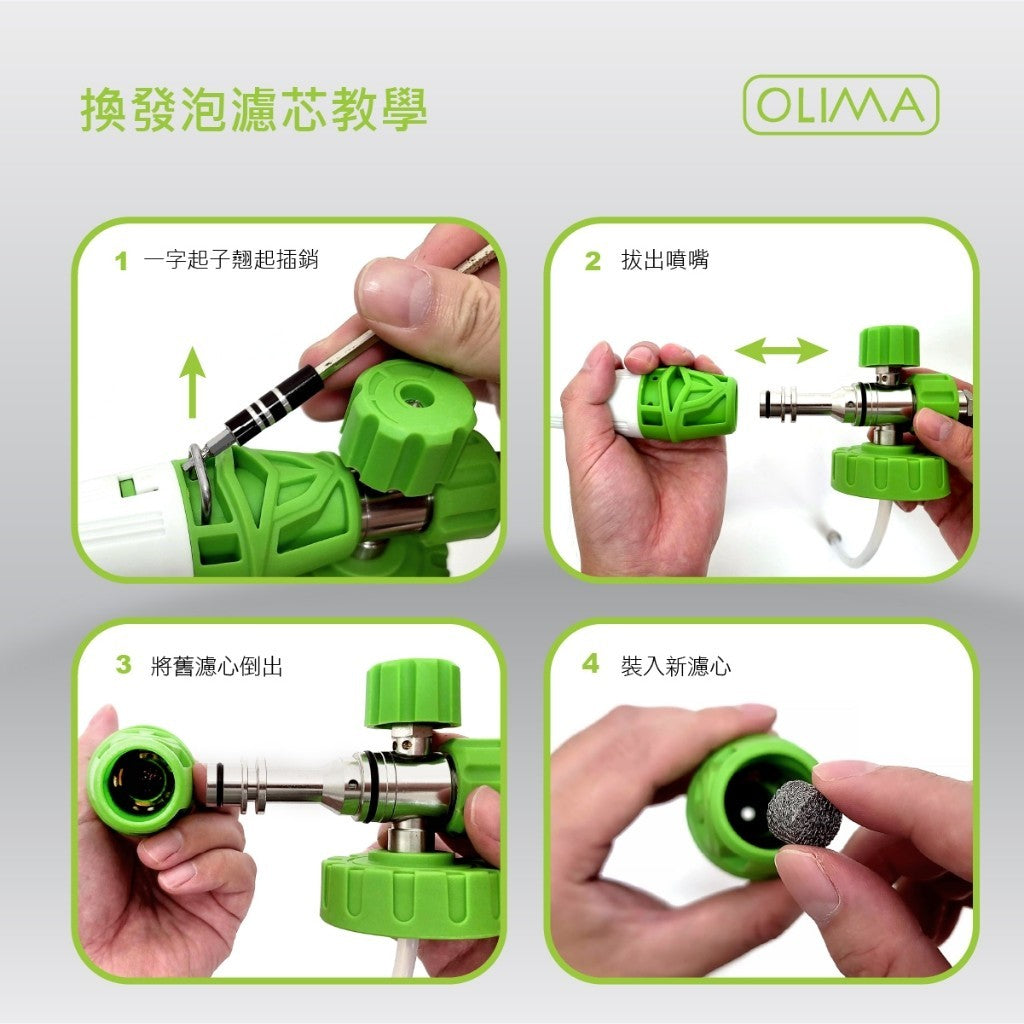 換發泡濾芯教學

OLIMA

1 一字起子翹起插銷

2 拔出噴嘴

3 將舊濾心倒出

4 裝入新濾心