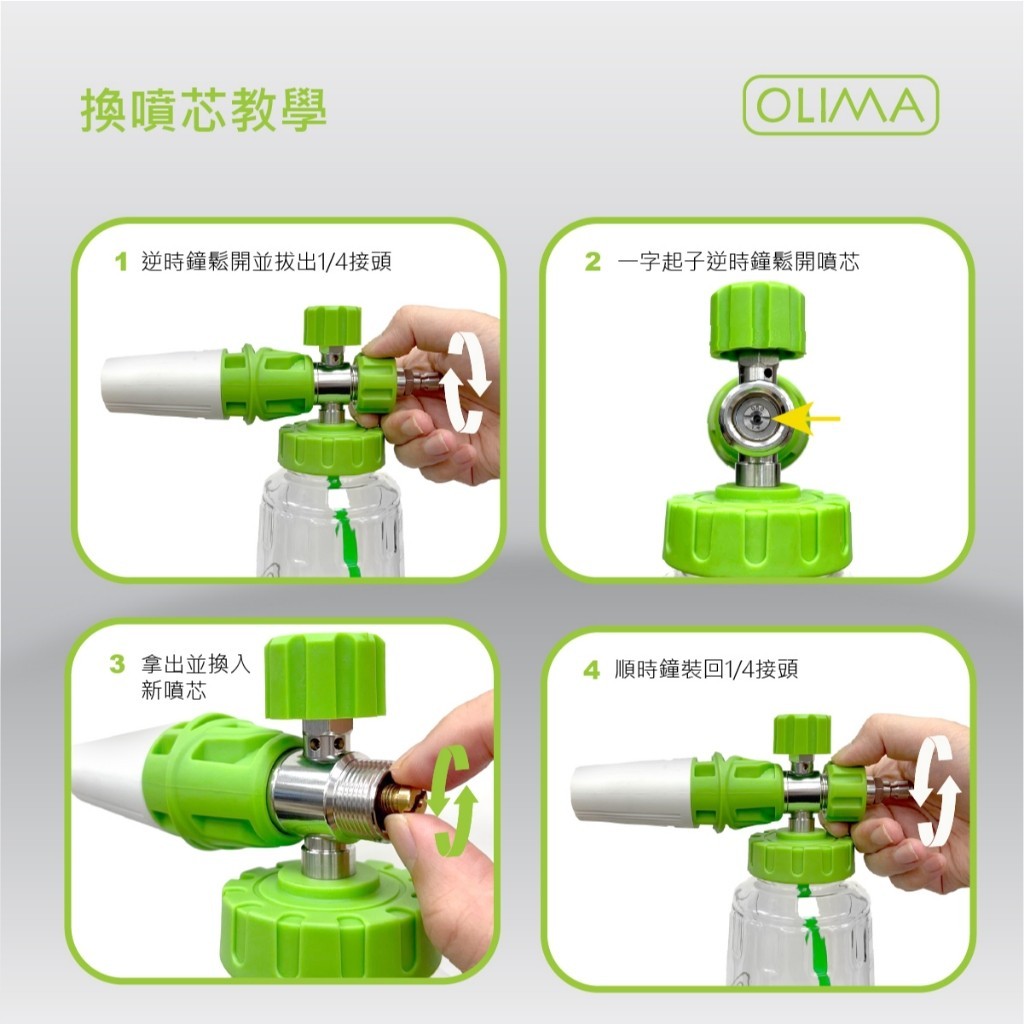 換噴芯教學

OLIMA

1 逆時鐘鬆開並拔出1/4接頭

2 一字起子逆時鐘鬆開噴芯

3 拿出並換入新噴芯

4 順時鐘裝回1/4接頭